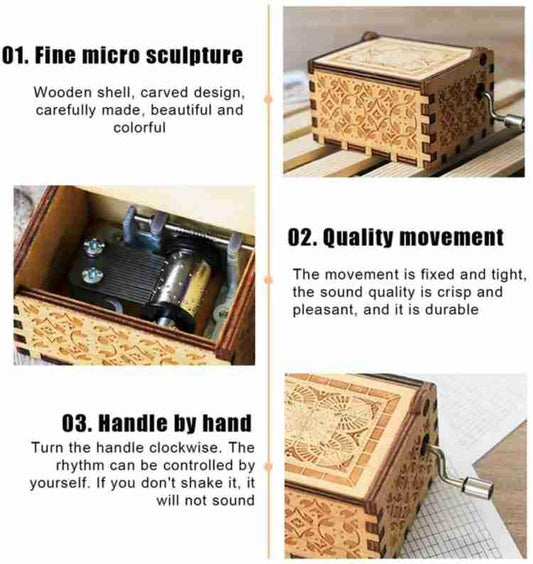 01. Fine micro sculpture

Wooden shell, carved design, carefully made, beautiful and colorful

02. Quality movement

The movement is fixed and tight, the sound quality is crisp and pleasant, and it is durable

03. Handle by hand

Turn the handle clockwise. The rhythm can be controlled by yourself. If you don't shake it, it will not sound